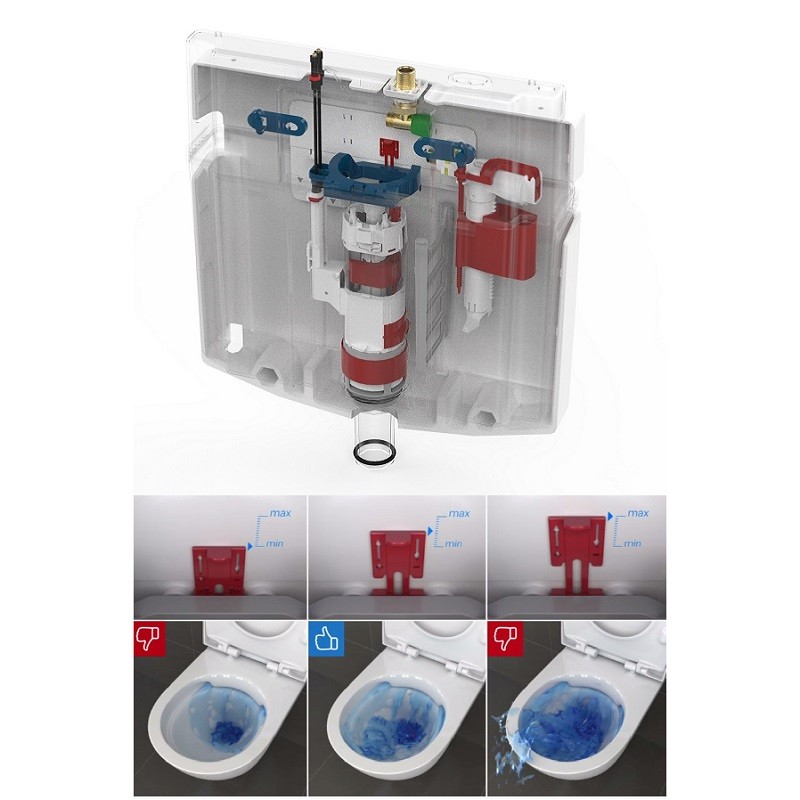 max
min

max
min

max
min