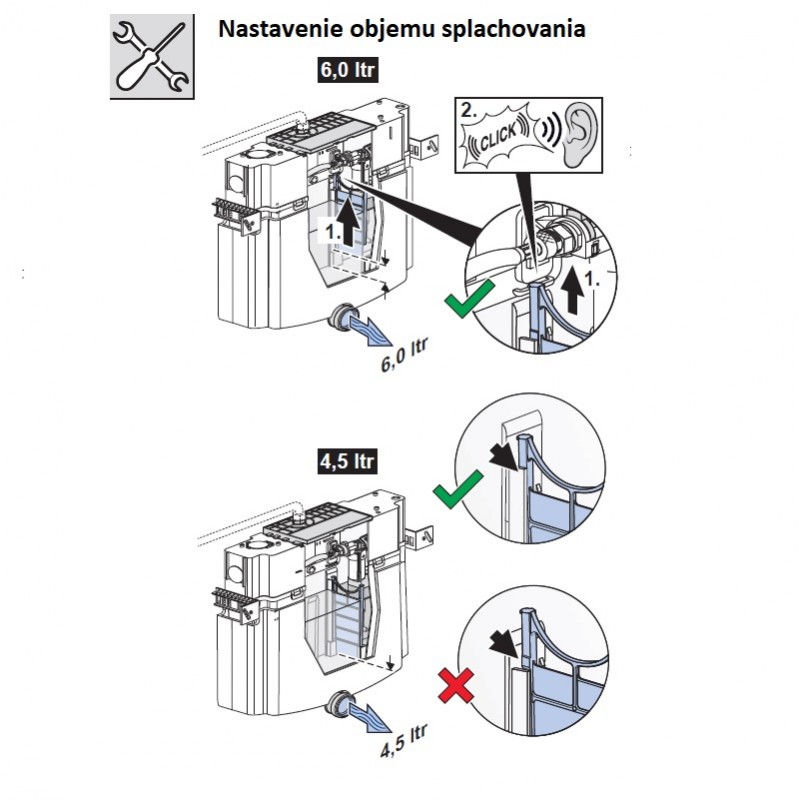 Nastavenie objemu splachovania

6,0 ltr

2.

CLICK

1.

1.

6,0 ltr

4,5 ltr

4,5 ltr