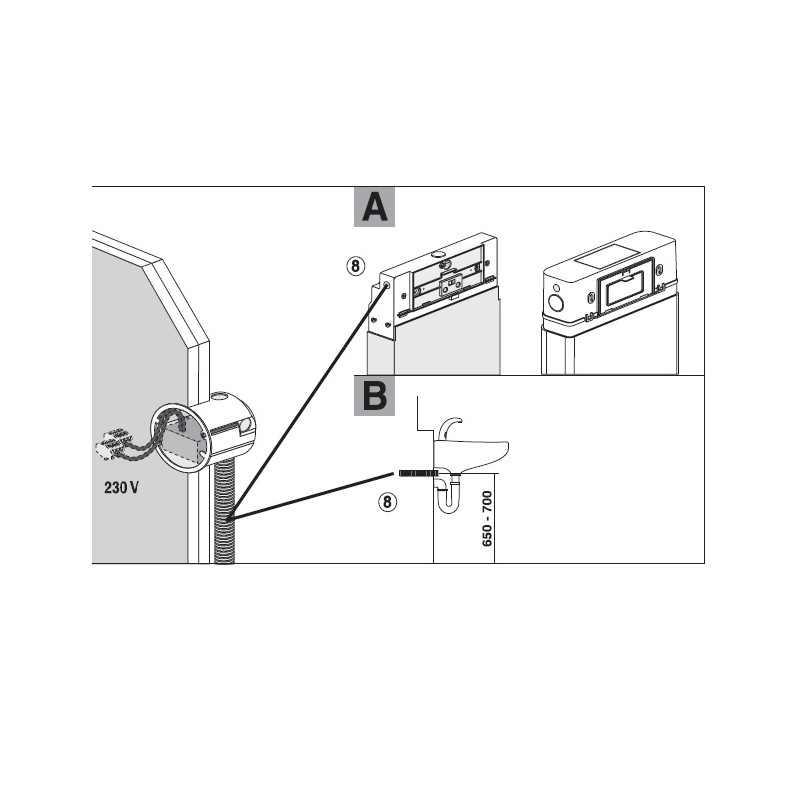 A

8

B

230 V

8

650 - 700